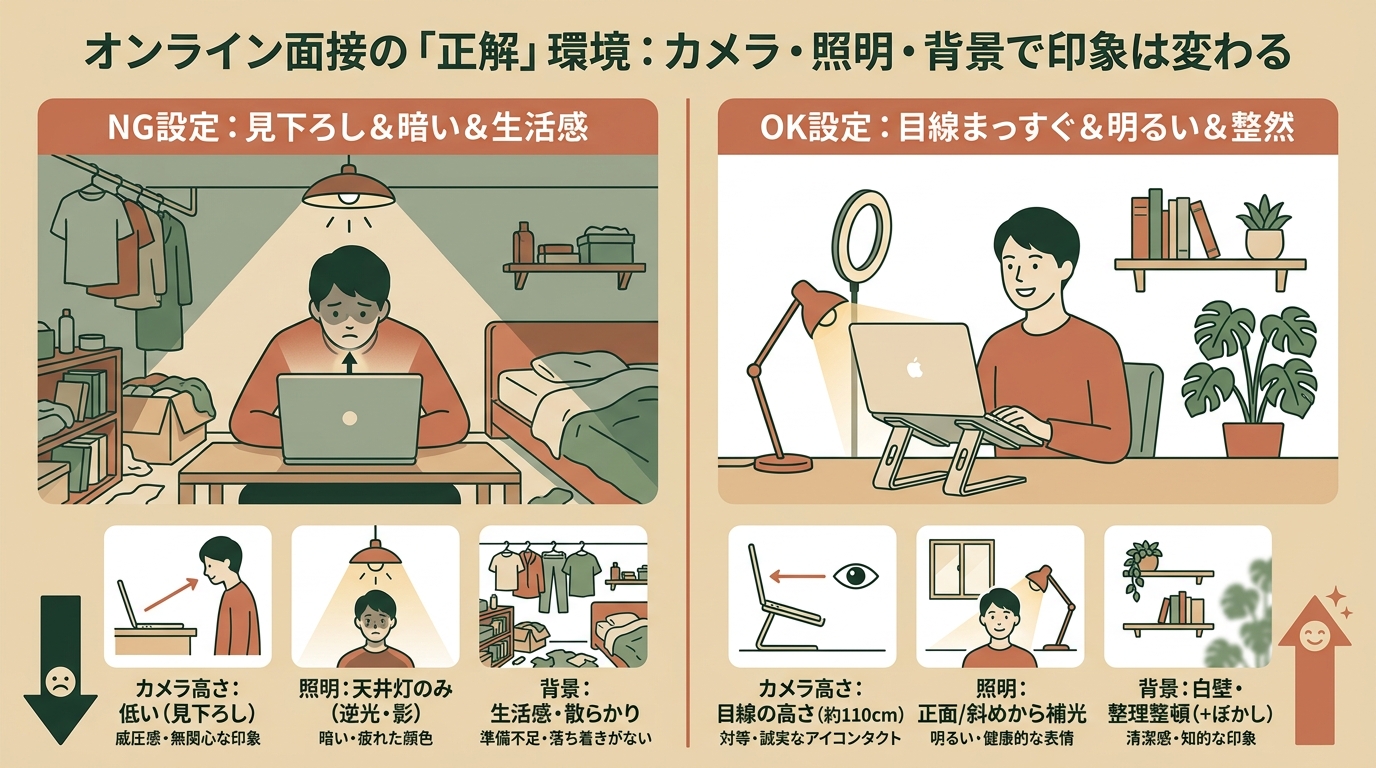 オンライン面接の「正解」環境：カメラ・照明・背景で印象は変わる

NG設定：見下ろし＆暗い＆生活感

カメラ高さ：
低い（見下ろし）
威圧感・無関心な印象

照明：天井灯のみ
（逆光・影）
暗い・疲れた顔色

背景：
生活感・散らかり
準備不足・落ち着きがない

OK設定：目線まっすぐ＆明るい＆整然

カメラ高さ：
目線の高さ（約110cm）
対等・誠実なアイコンタクト

照明：
正面/斜めから補光
明るい・健康的な表情

背景：白壁・
整理整頓（+ぼかし）
清潔感・知的な印象